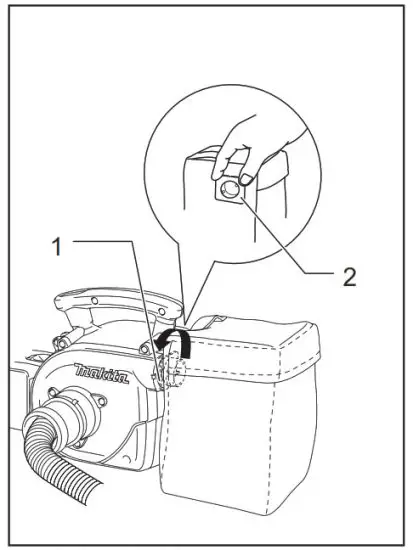 1
2
makita