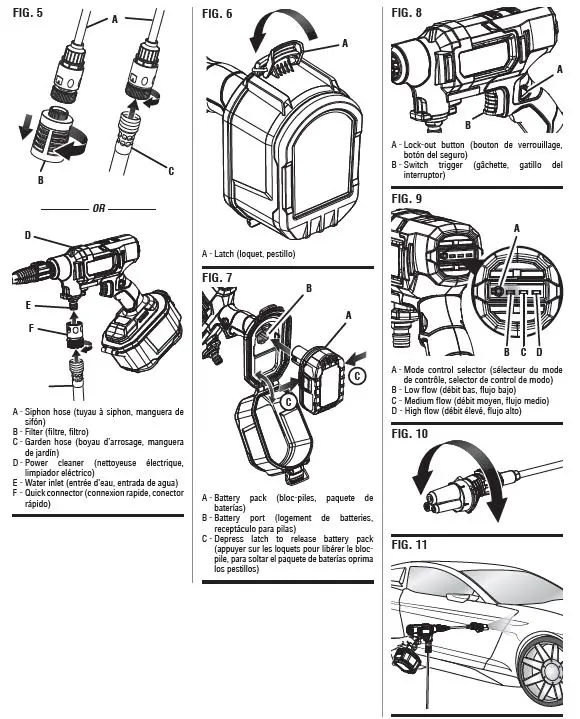 FIG. 5

A

B

C

OR

D

E

F

A - Siphon hose (tuyau à siphon, manguera de sifón)
B - Filter (filtre, filtro)
C - Garden hose (boyau d'arrosage, manguera de jardín)
D - Power cleaner (nettoyeuse électrique, limpiador eléctrico)
E - Water inlet (entrée d'eau, entrada de agua)
F - Quick connector (connexion rapide, conector rápido)

FIG. 6

A

A - Latch (loquet, pestillo)

FIG. 7

B

A

C

C

A - Battery pack (bloc-piles, paquete de baterías)
B - Battery port (logement de batteries, receptáculo para pilas)
C - Depress latch to release battery pack (appuyer sur les loquets pour libérer le bloc-pile, para soltar el paquete de baterías oprima los pestillos)

FIG. 8

A

B

A - Lock-out button (bouton de verrouillage, botón del seguro)
B - Switch trigger (gâchette, gatillo del interruptor)

FIG. 9

A

B C D

A - Mode control selector (sélecteur du mode de contrôle, selector de control de modo)
B - Low flow (débit bas, flujo bajo)
C - Medium flow (débit moyen, flujo medio)
D - High flow (débit élevé, flujo alto)

FIG. 10

FIG. 11