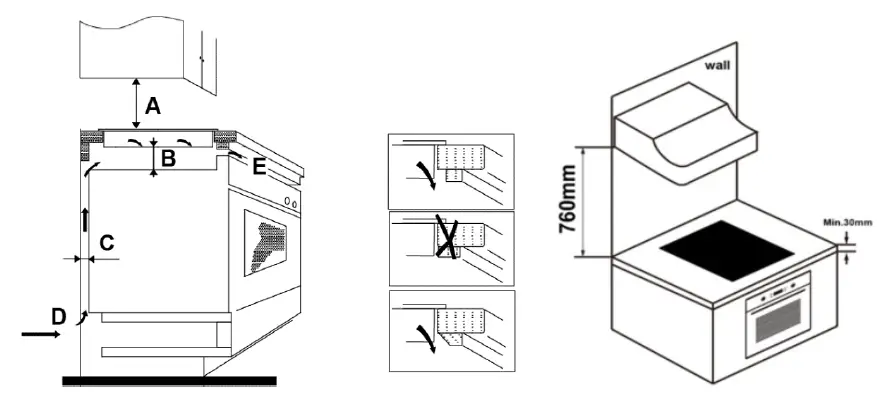 A
B
E
C
D

wall
760mm
Min.30mm