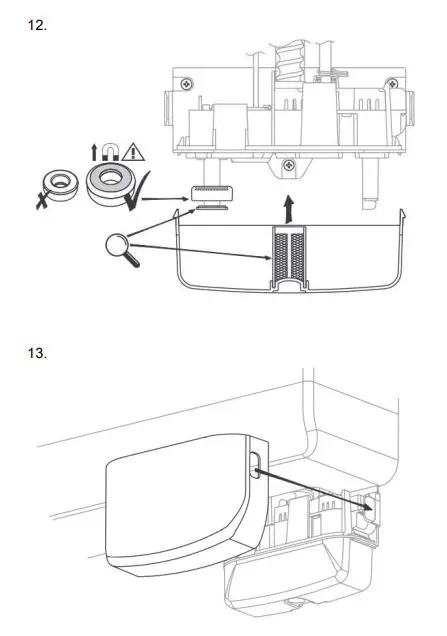 12.

13.