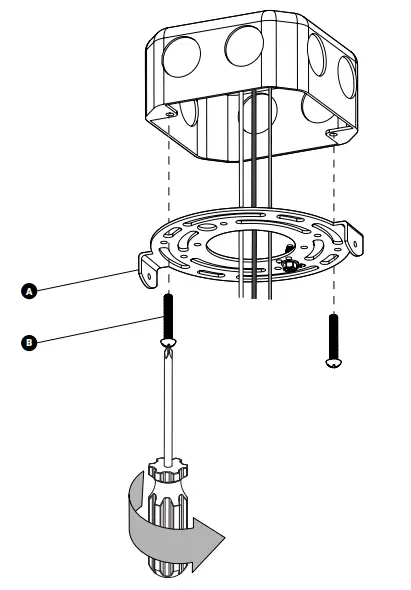 A

B