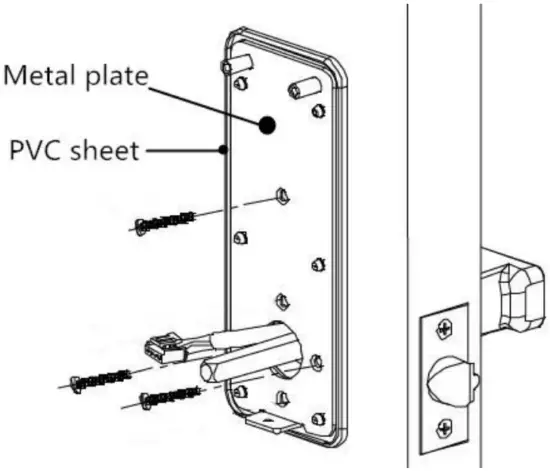 Metal plate

PVC sheet