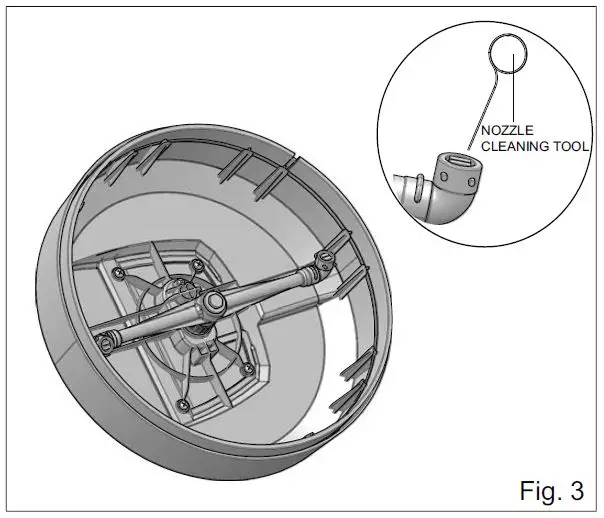 NOZZLE
CLEANING TOOL

Fig. 3