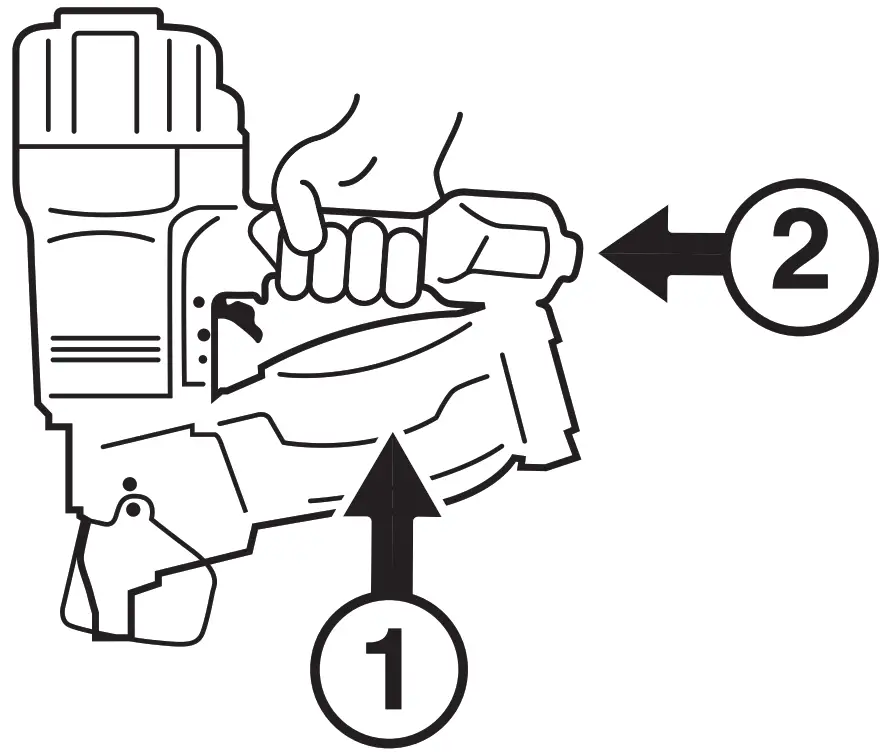 2

1