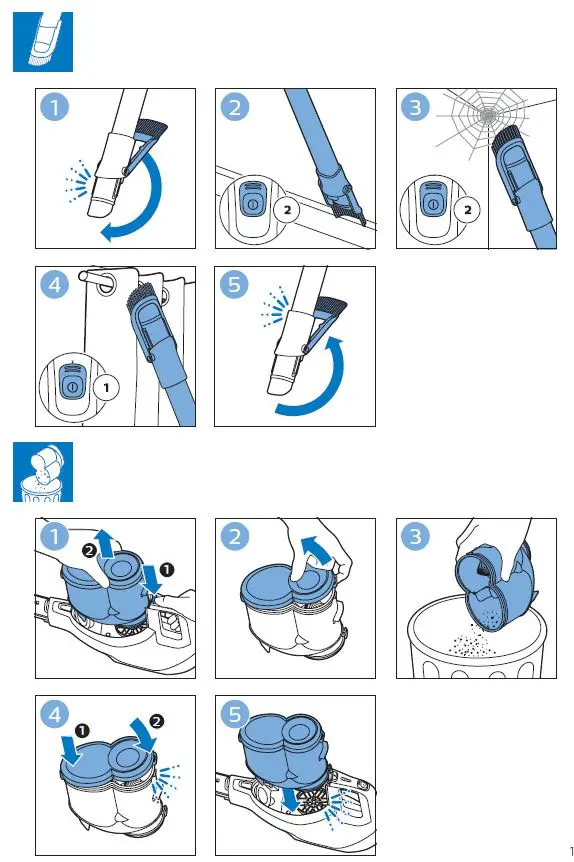 1

2

2

3

2

4

1

5

1

2

1

2

3

4

1

2

5

1