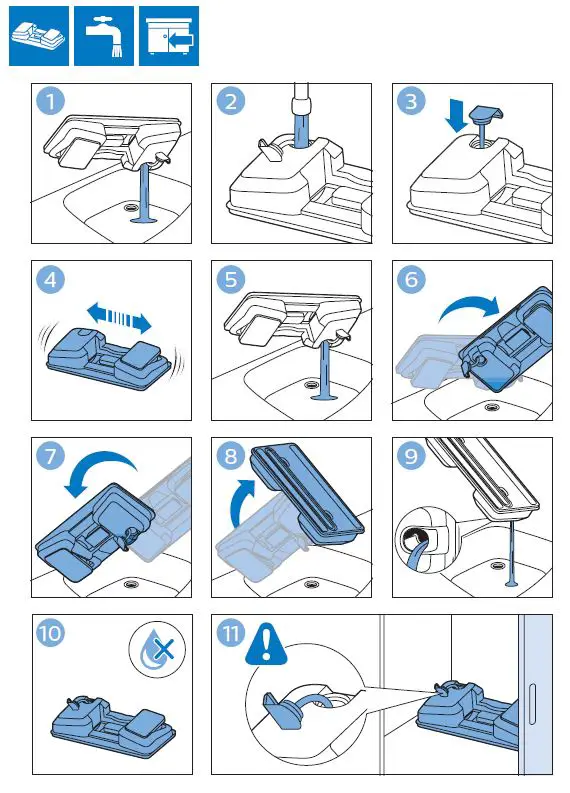 1
2
3
4
5
6
7
8
9
10
11