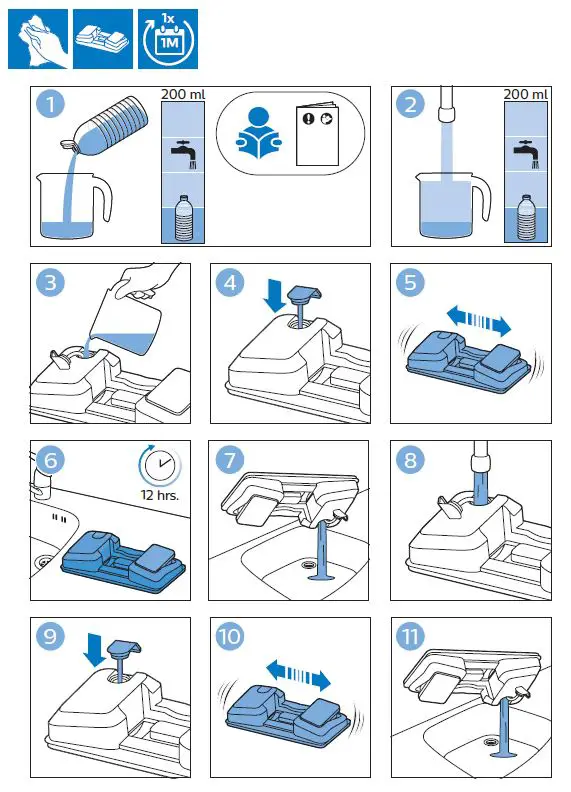 1x
1M

1
200 ml

2
200 ml

3

4

5

6
12 hrs.

7

8

9

10

11