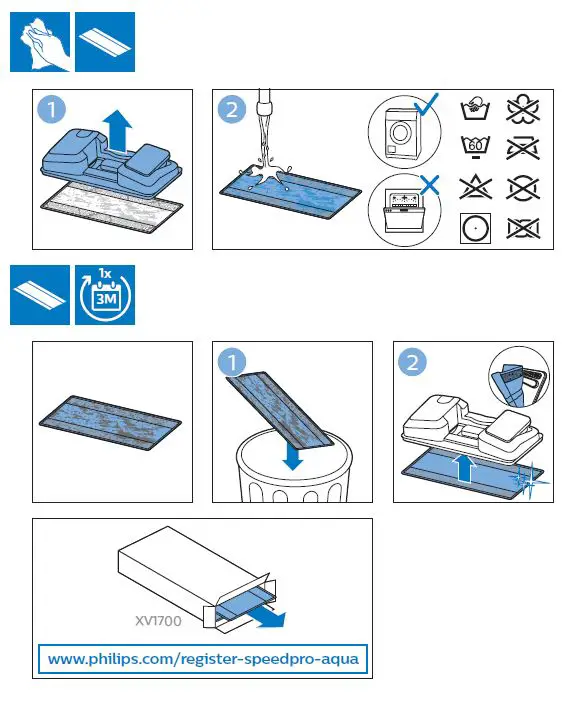 1

2

60

1x
3M

1

2

XV1700

www.philips.com/register-speedpro-aqua