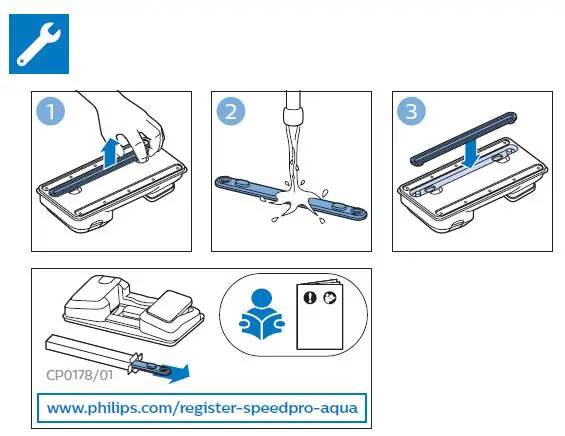 1

2

3

CP0178/01

www.philips.com/register-speedpro-aqua