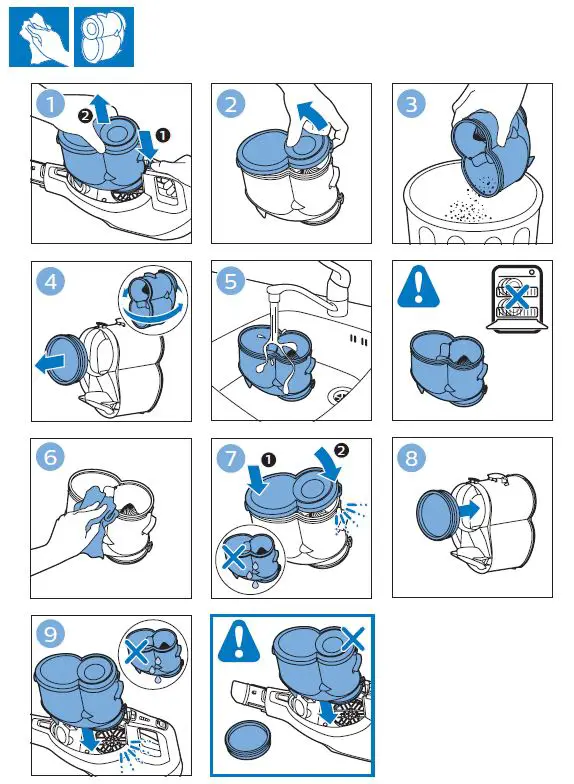 1
2
1
2
3
4
5
6
7
1
2
8
9