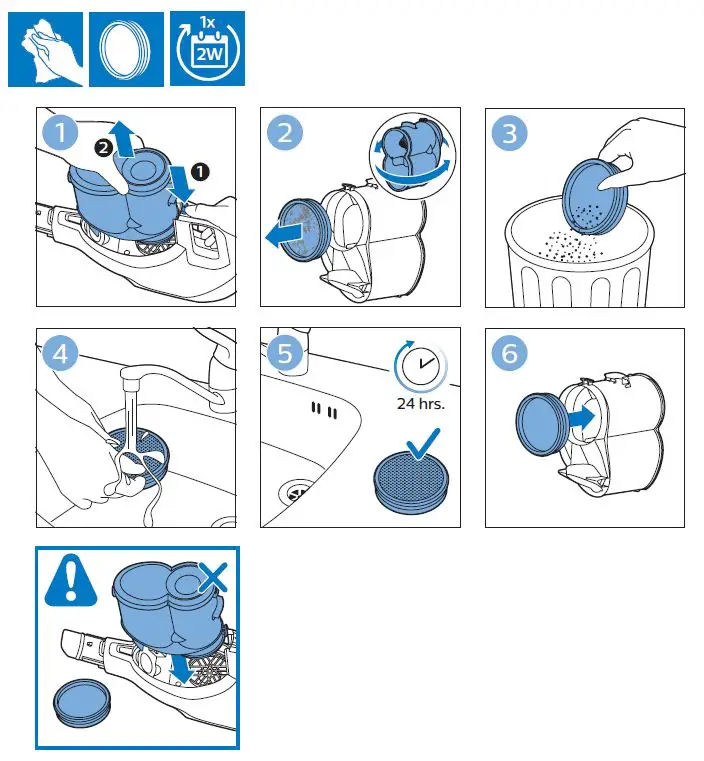 1x
2W

1
2
1

2

3

4

5
24 hrs.

6