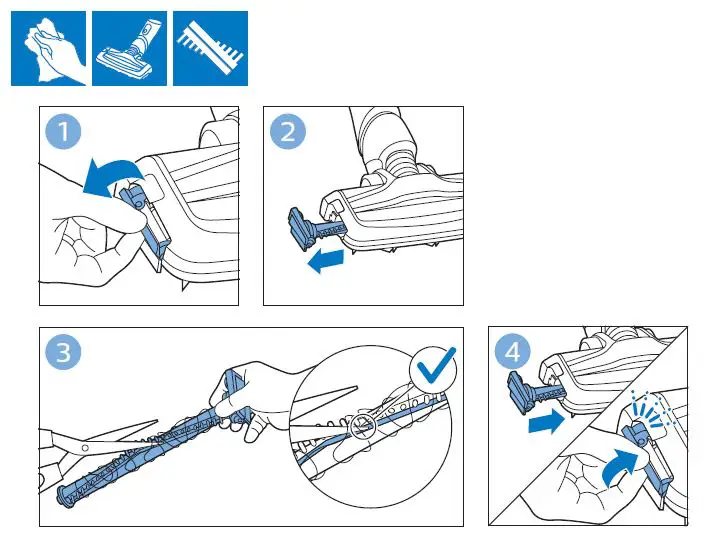 1

2

3

4