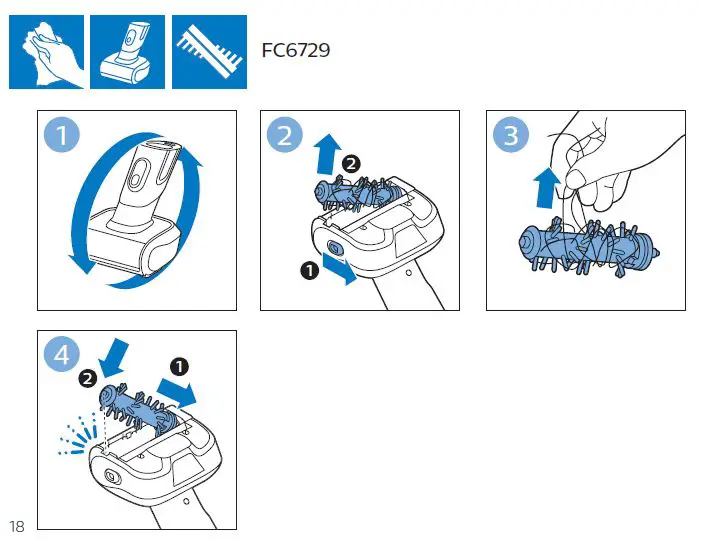 FC6729

1

2
2
1

3

4
2
1

18