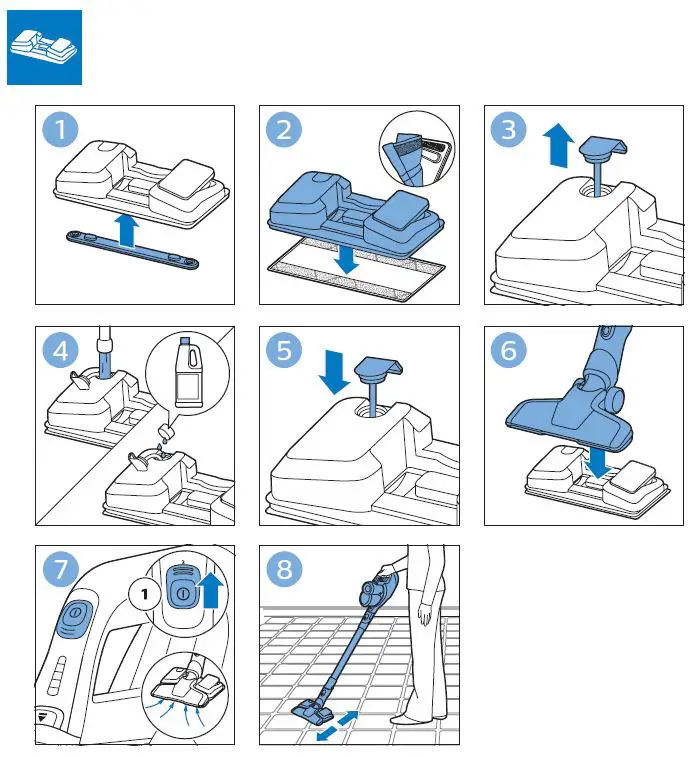 1

2

3

4

5

6

7

1

8