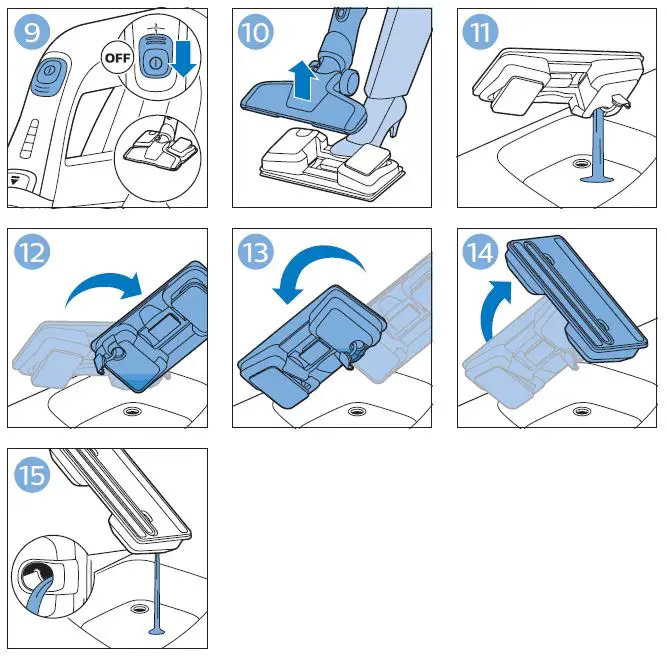 9
OFF
10
11
12
13
14
15