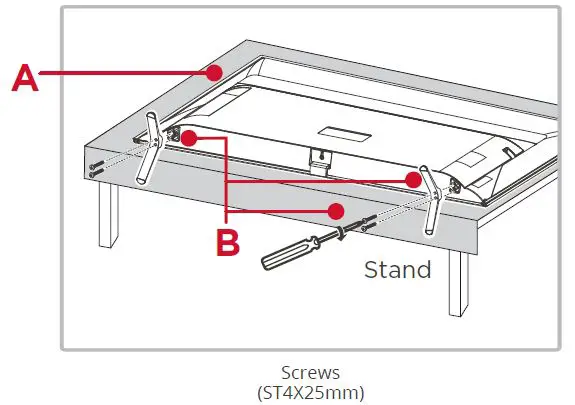 A

B

Stand

Screws
(ST4X25mm)