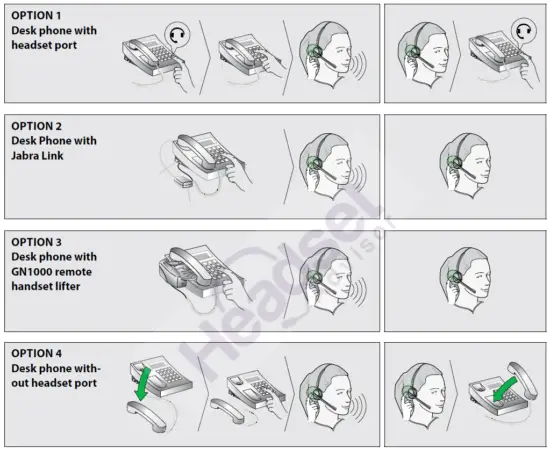 OPTION 1
Desk phone with headset port

OPTION 2
Desk Phone with Jabra Link

OPTION 3
Desk phone with GN1000 remote handset lifter

OPTION 4
Desk phone without headset port

Headset Advisor