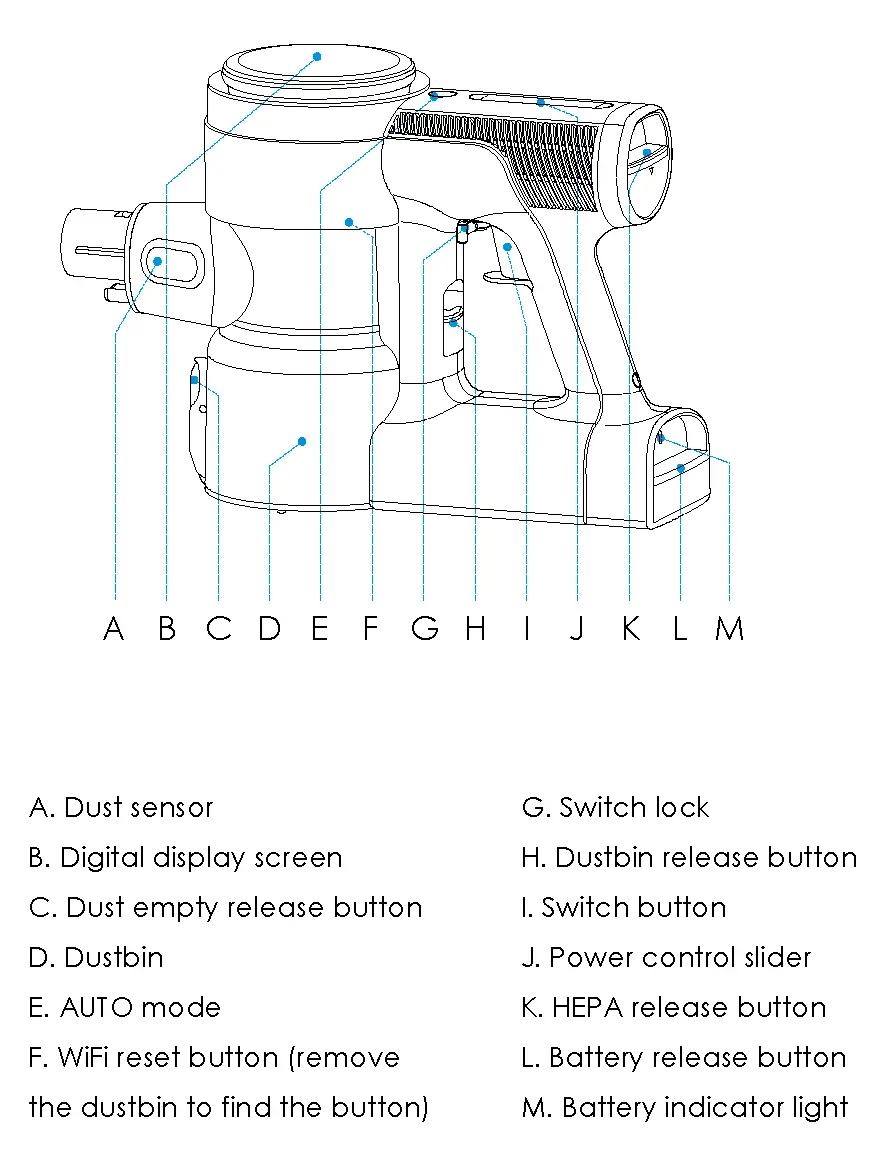 A B C D E F G H I J K L M

A. Dust sensor
B. Digital display screen
C. Dust empty release button
D. Dustbin
E. AUTO mode
F. WiFi reset button (remove the dustbin to find the button)

G. Switch lock
H. Dustbin release button
I. Switch button
J. Power control slider
K. HEPA release button
L. Battery release button
M. Battery indicator light