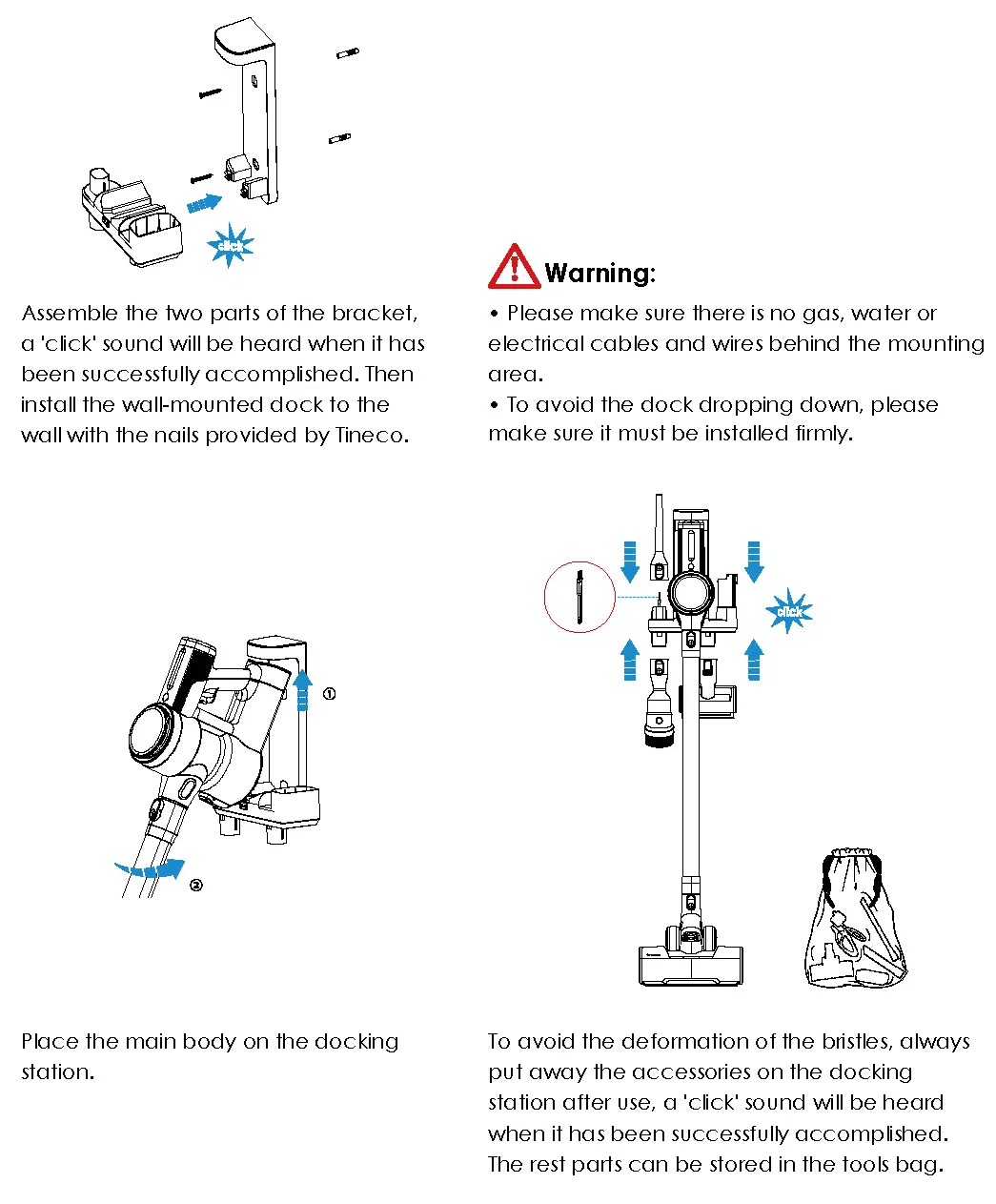 click

Assemble the two parts of the bracket, a 'click' sound will be heard when it has been successfully accomplished. Then install the wall-mounted dock to the wall with the nails provided by Tineco.

Warning:

• Please make sure there is no gas, water or electrical cables and wires behind the mounting area.
• To avoid the dock dropping down, please make sure it must be installed firmly.

①

②

click

Place the main body on the docking station.

To avoid the deformation of the bristles, always put away the accessories on the docking station after use, a 'click' sound will be heard when it has been successfully accomplished. The rest parts can be stored in the tools bag.