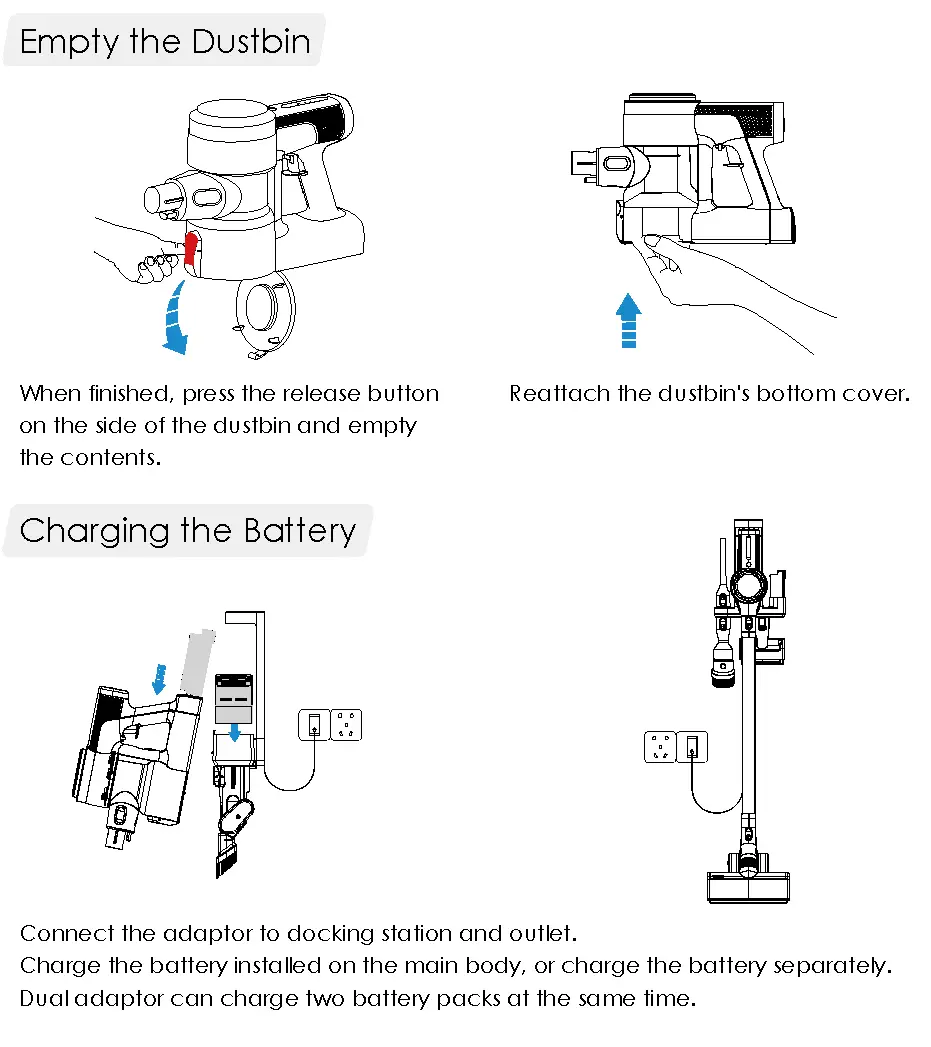 Empty the Dustbin

When finished, press the release button on the side of the dustbin and empty the contents.

Reattach the dustbin's bottom cover.

Charging the Battery

Connect the adaptor to docking station and outlet.
Charge the battery installed on the main body, or charge the battery separately.
Dual adaptor can charge two battery packs at the same time.