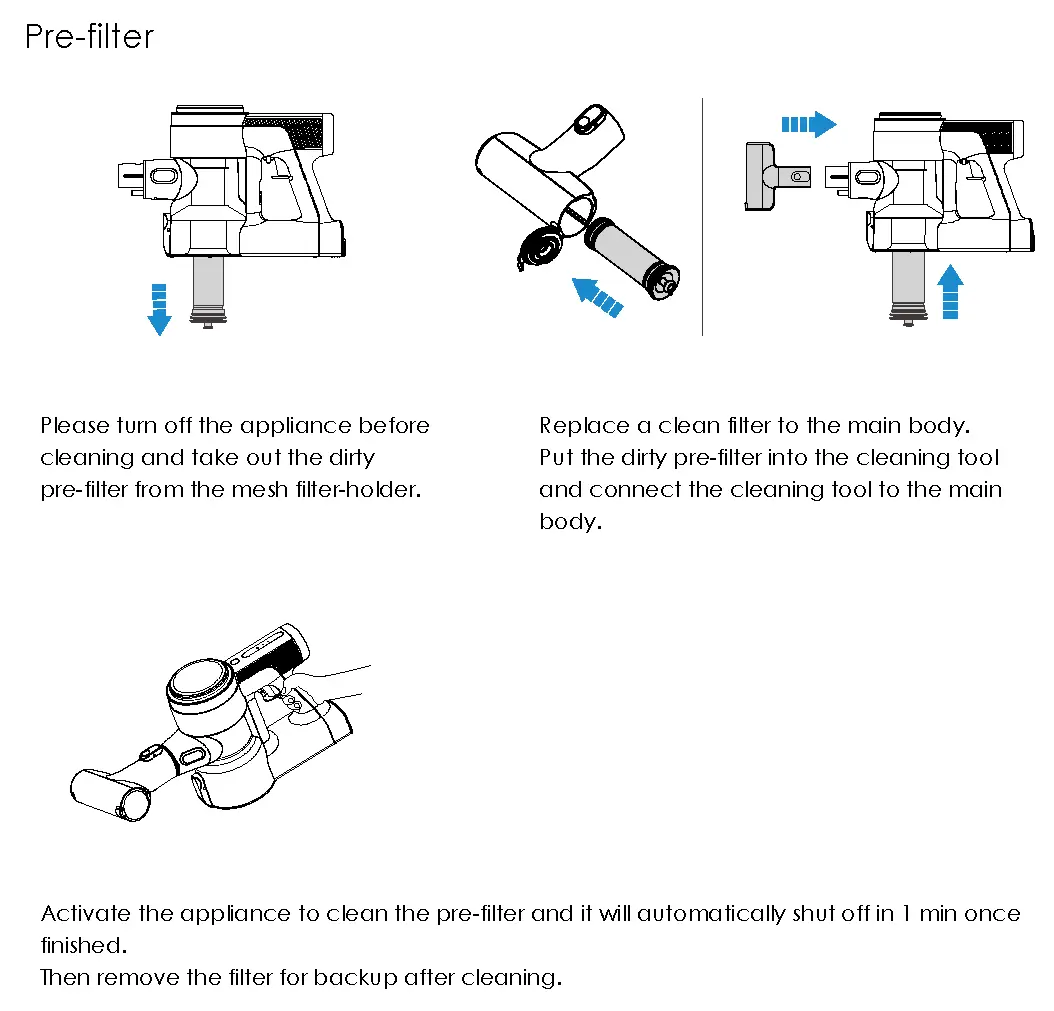 Pre-filter

Please turn off the appliance before cleaning and take out the dirty pre-filter from the mesh filter-holder.

Replace a clean filter to the main body.
Put the dirty pre-filter into the cleaning tool and connect the cleaning tool to the main body.

Activate the appliance to clean the pre-filter and it will automatically shut off in 1 min once finished.
Then remove the filter for backup after cleaning.