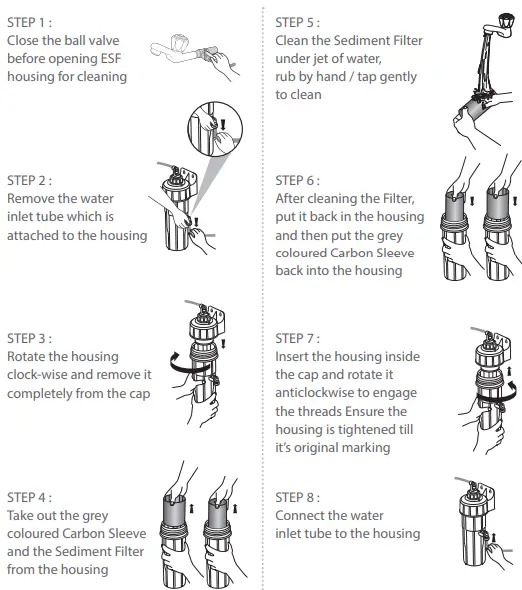 STEP 1 :
Close the ball valve before opening ESF housing for cleaning

STEP 2 :
Remove the water inlet tube which is attached to the housing

STEP 3 :
Rotate the housing clock-wise and remove it completely from the cap

STEP 4 :
Take out the grey coloured Carbon Sleeve and the Sediment Filter from the housing

STEP 5 :
Clean the Sediment Filter under jet of water, rub by hand / tap gently to clean

STEP 6 :
After cleaning the Filter, put it back in the housing and then put the grey coloured Carbon Sleeve back into the housing

STEP 7 :
Insert the housing inside the cap and rotate it anticlockwise to engage the threads Ensure the housing is tightened till it's original marking

STEP 8 :
Connect the water inlet tube to the housing