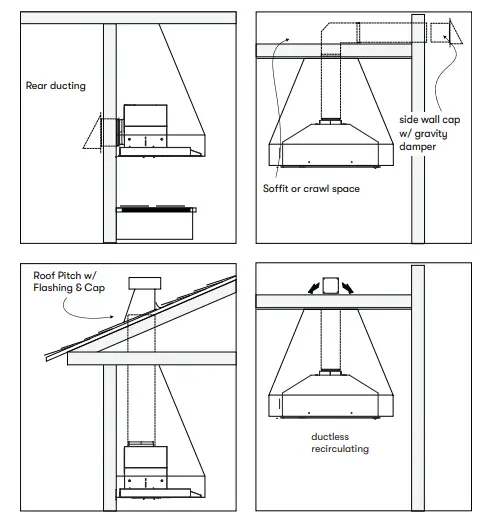 Rear ducting

side wall cap w/ gravity damper

Soffit or crawl space

Roof Pitch w/ Flashing & Cap

ductless recirculating