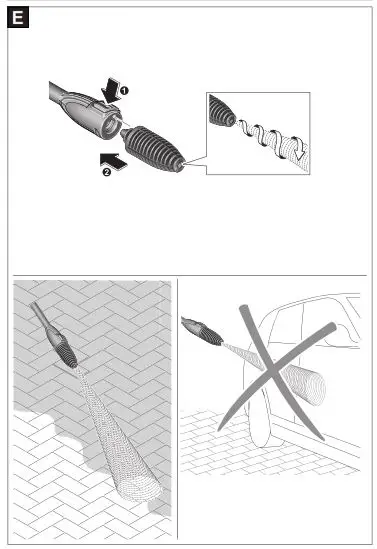 E

1

2