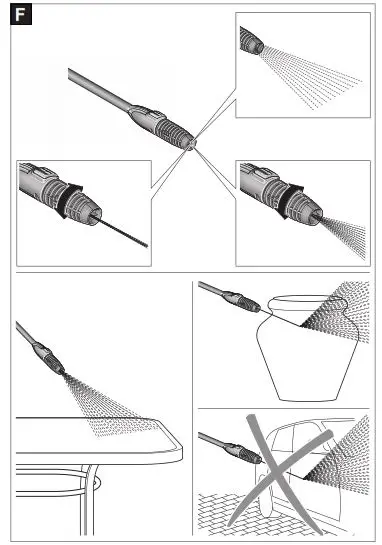 F