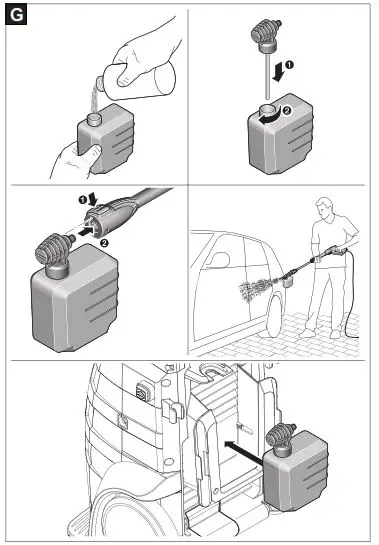 G

1
2

1
2