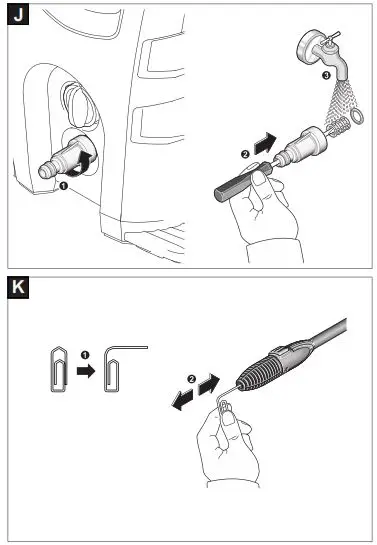 J

1

2

3

K

1

2