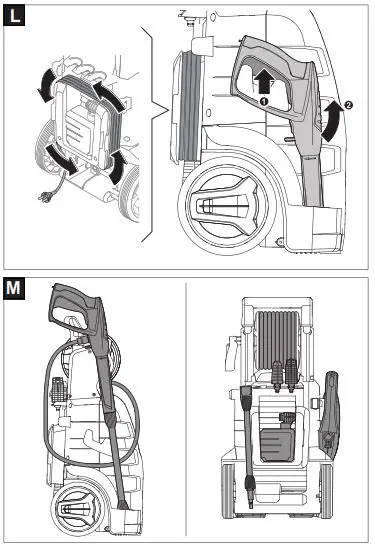 L

1

2

M