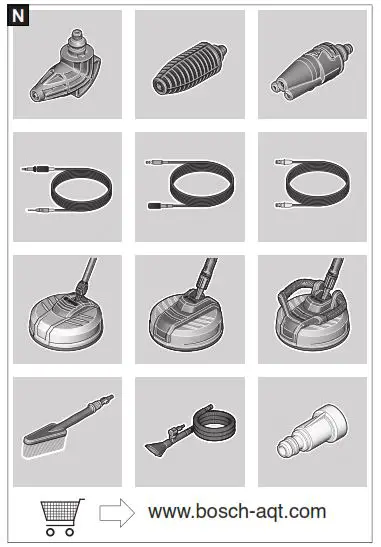 N

www.bosch-aqt.com