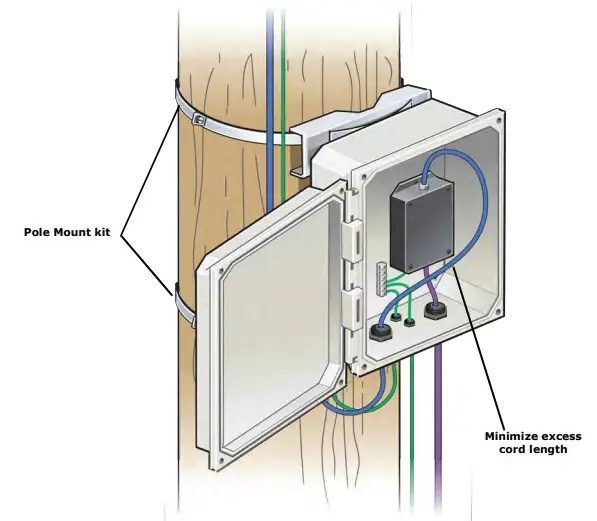 Pole Mount kit

Minimize excess cord length