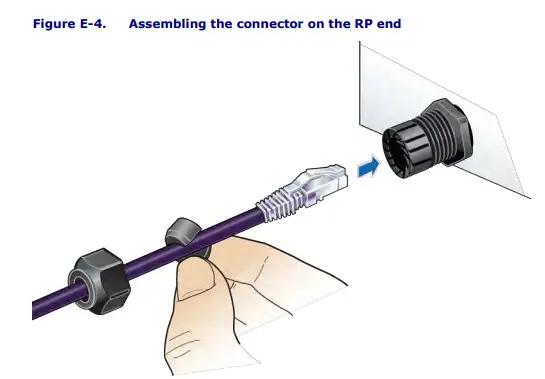 Figure E-4. Assembling the connector on the RP end