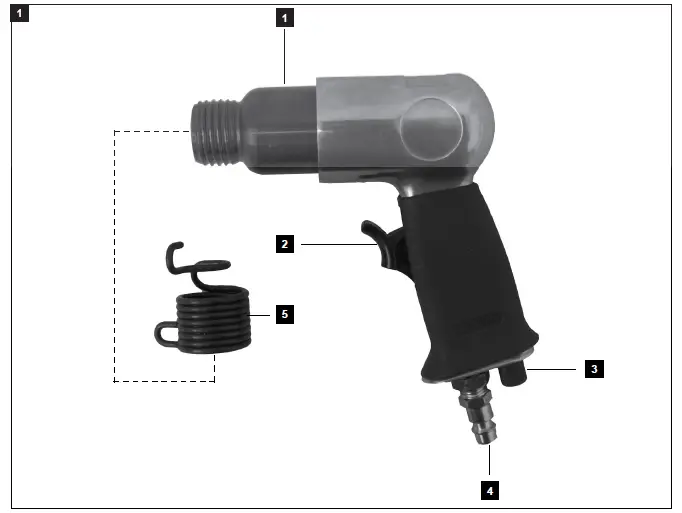 1
1
2
5
3
4