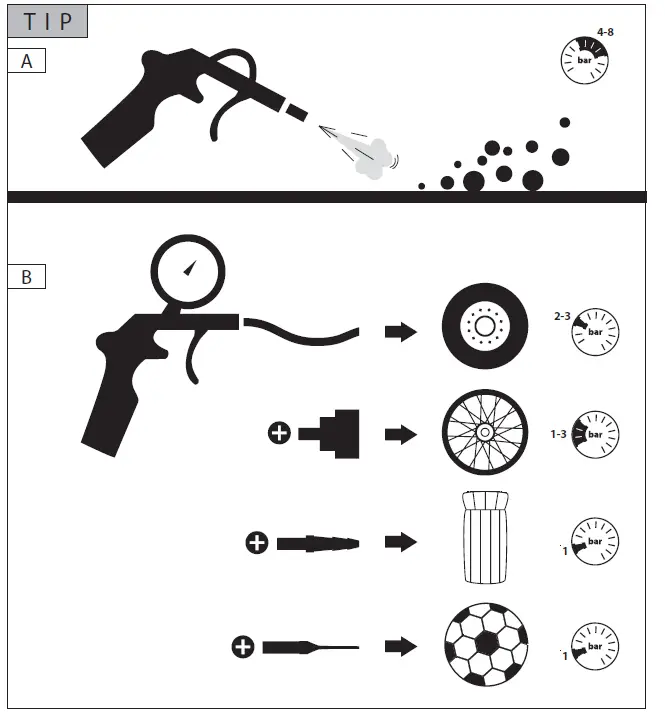 TIP

A

4-8
bar

B

2-3
bar

1-3
bar

1
bar

1
bar