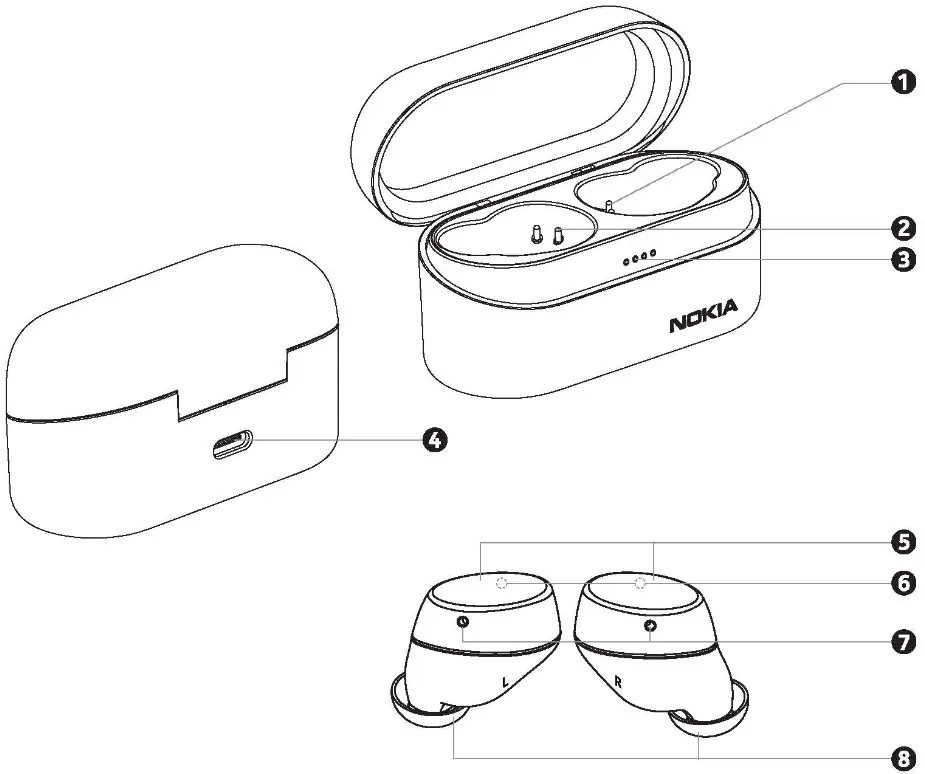 1
2
3
NOKIA
4
5
6
7
L
R
8