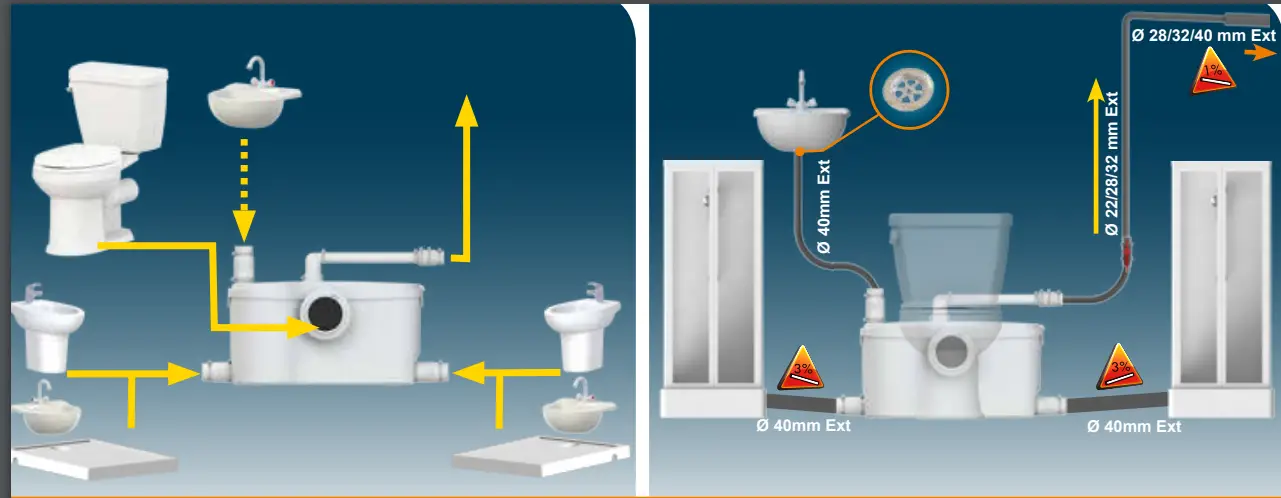 Ø 28/32/40 mm Ext

1%

Ø 40mm Ext

Ø 22/28/32 mm Ext

3%

3%

Ø 40mm Ext

Ø 40mm Ext