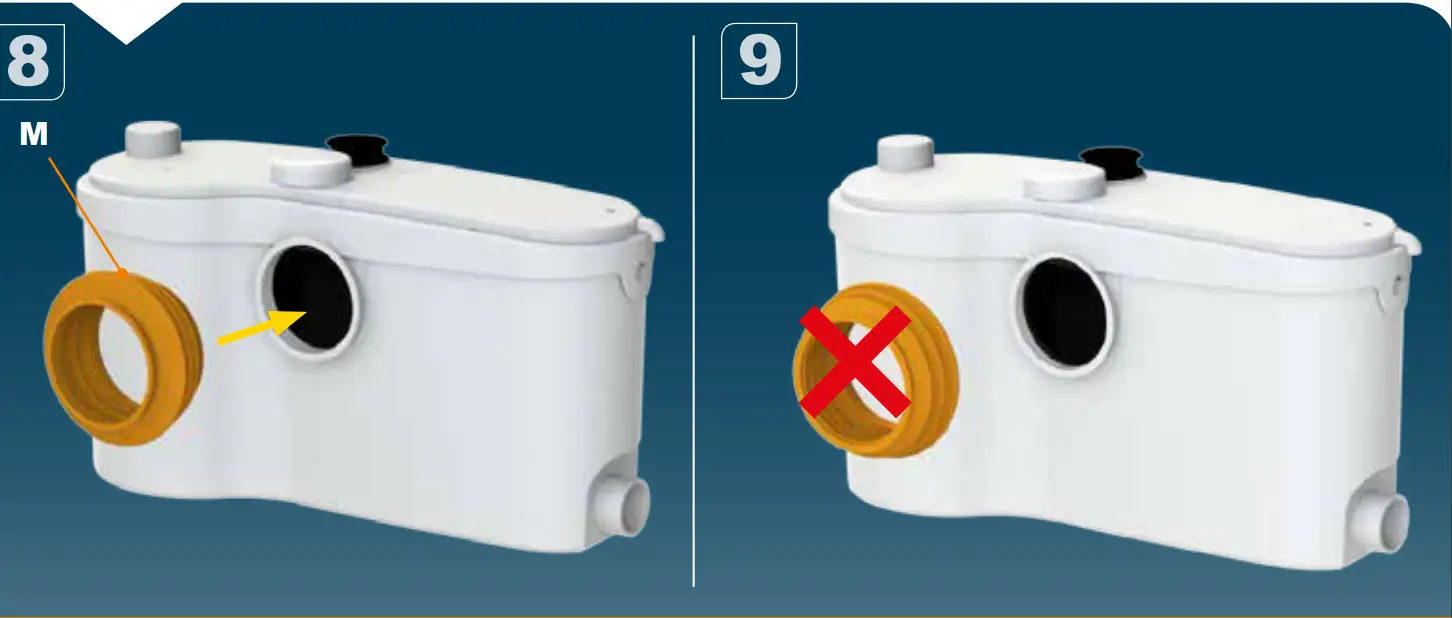 8

M

9