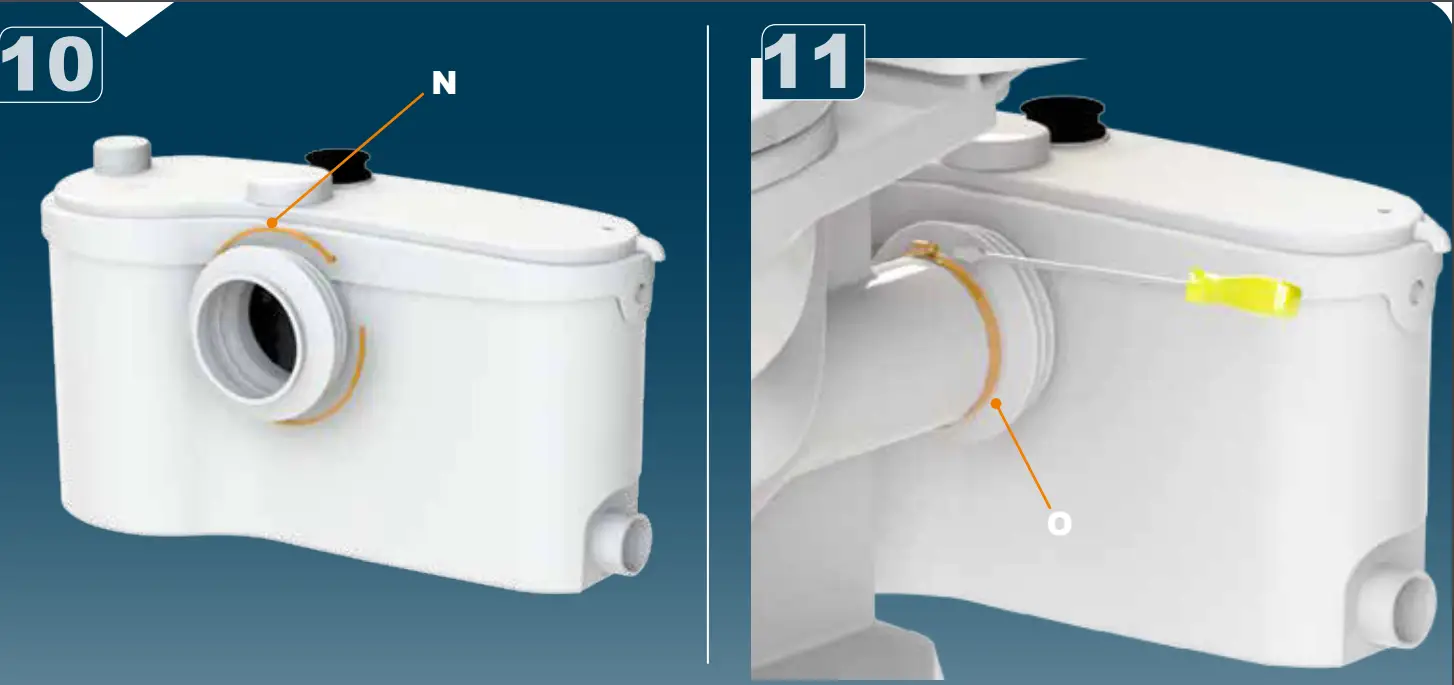 10

N

11

O