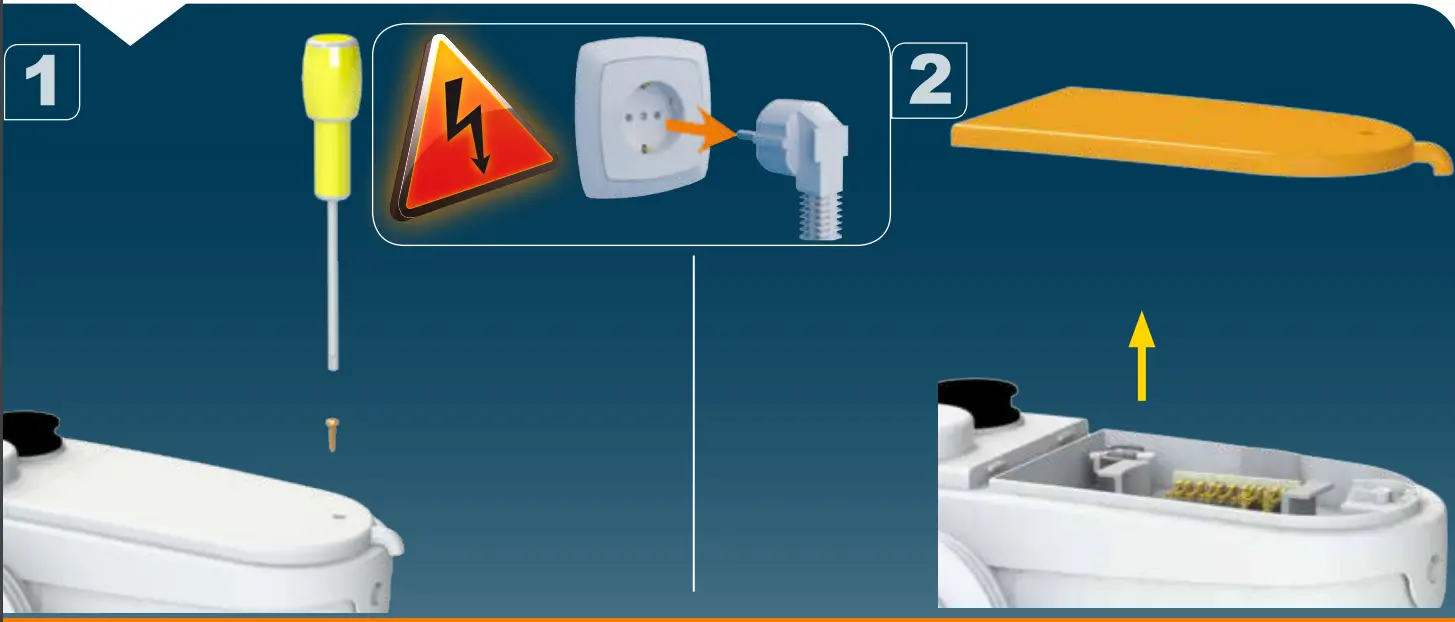 1

2