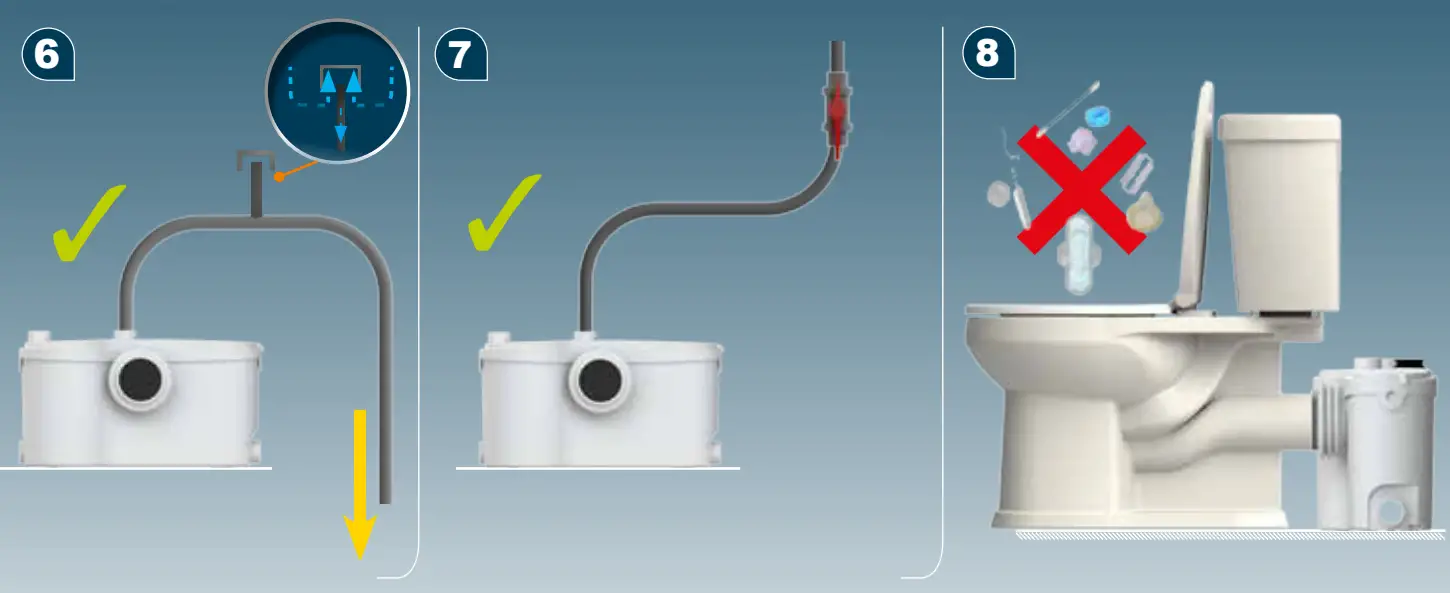 6

7

8