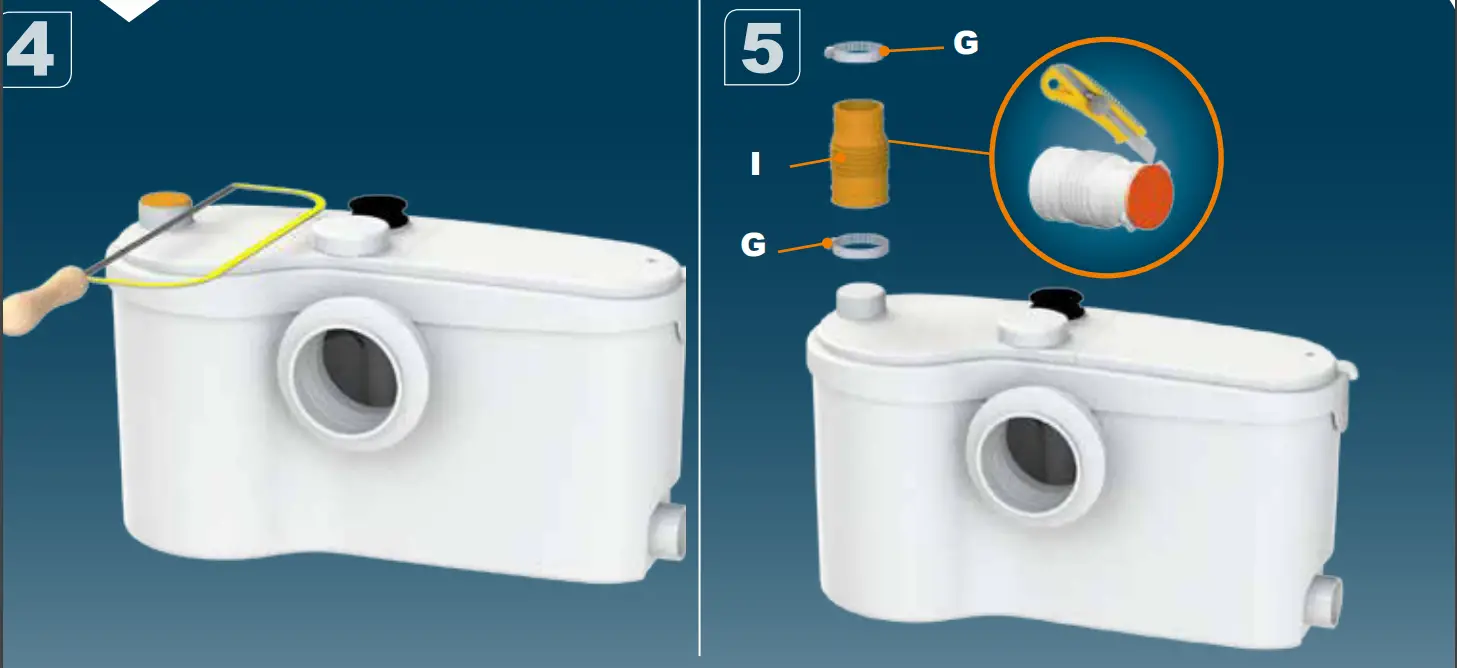 4

5

G

I

G