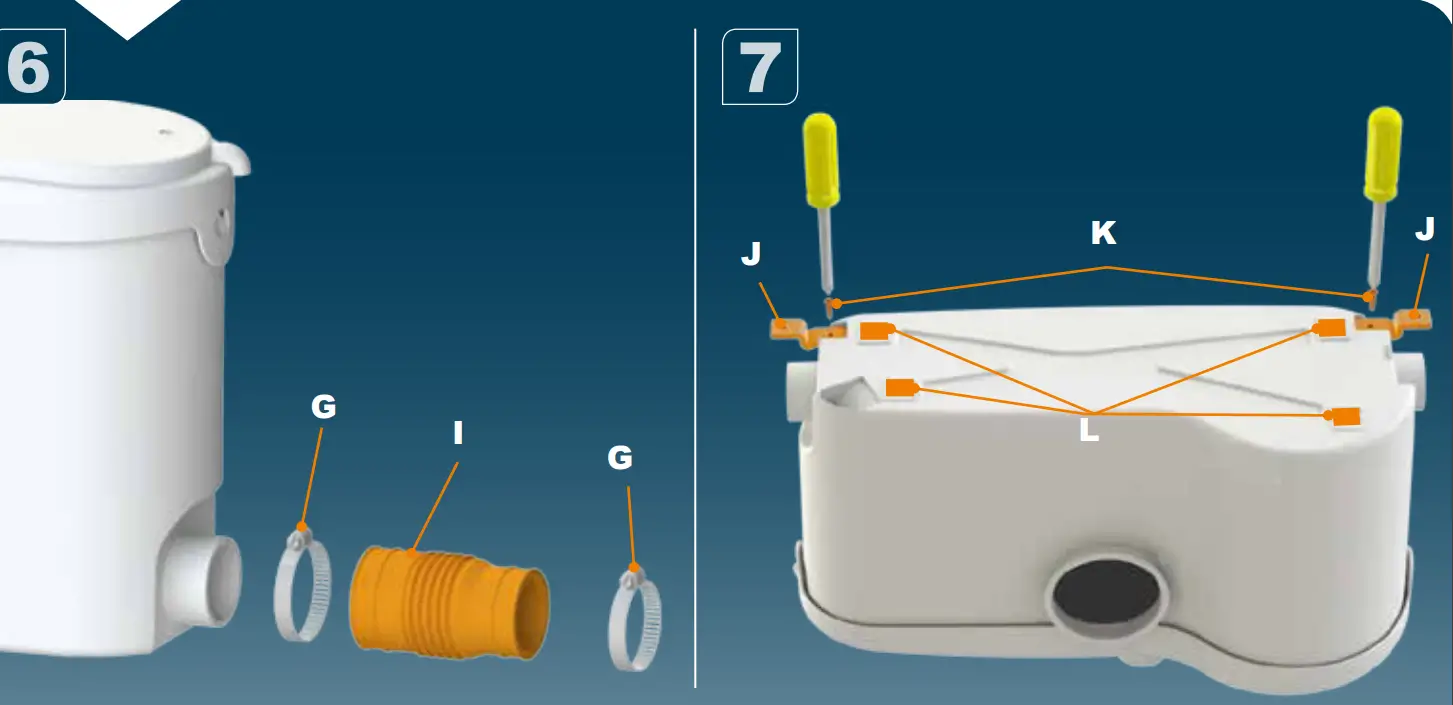 6

G

I

G

7

J

K

J

L