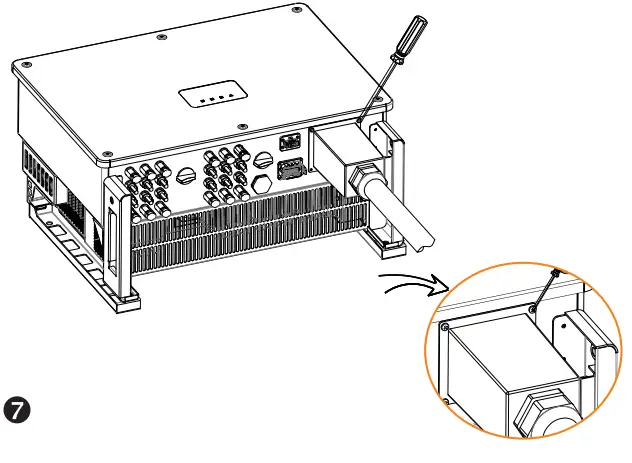 7