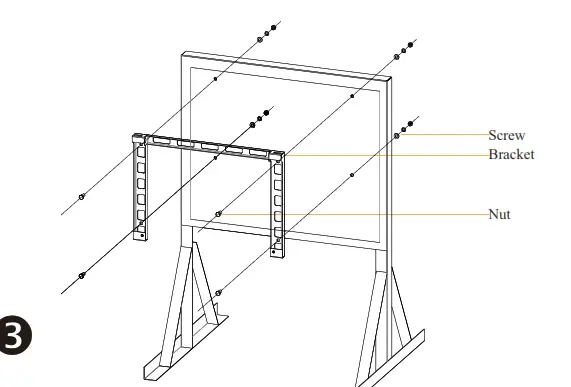 Screw
Bracket
Nut
3