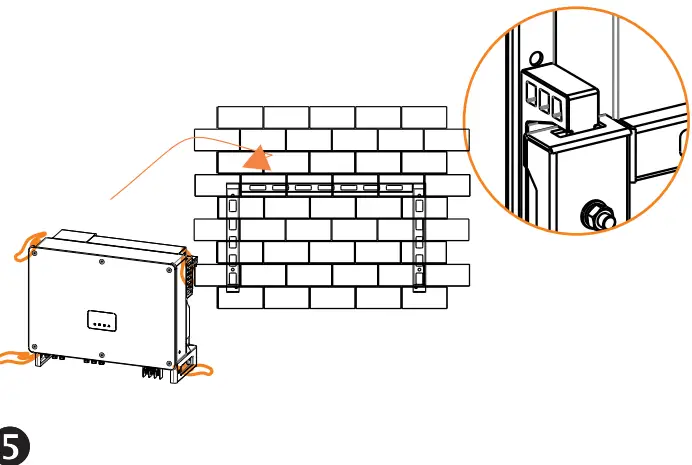 5