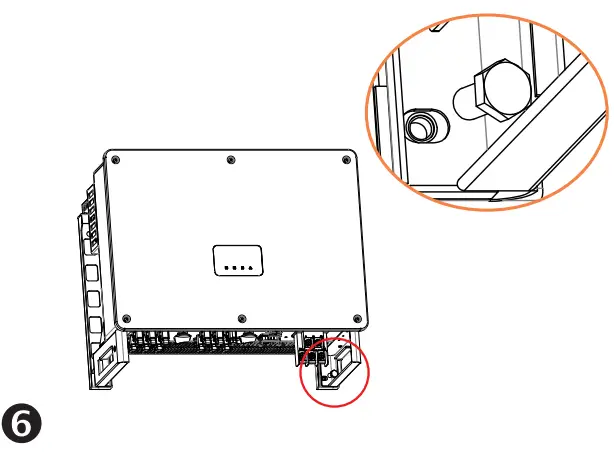 6