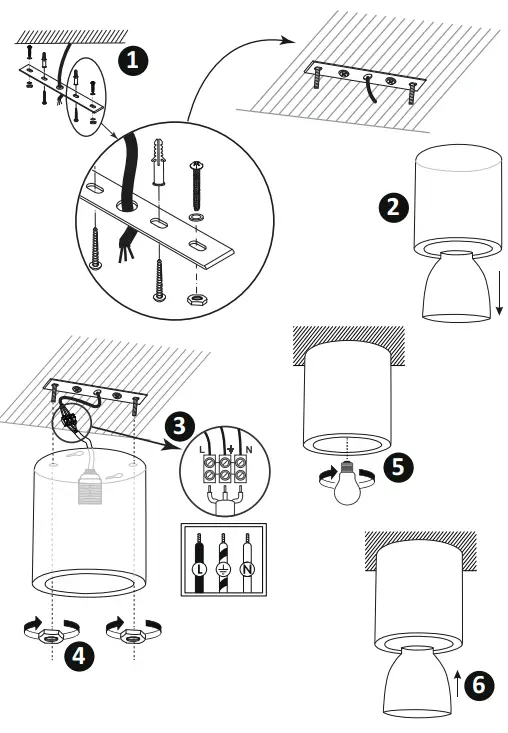 1
2
3
L
N
L
N
4
5
6